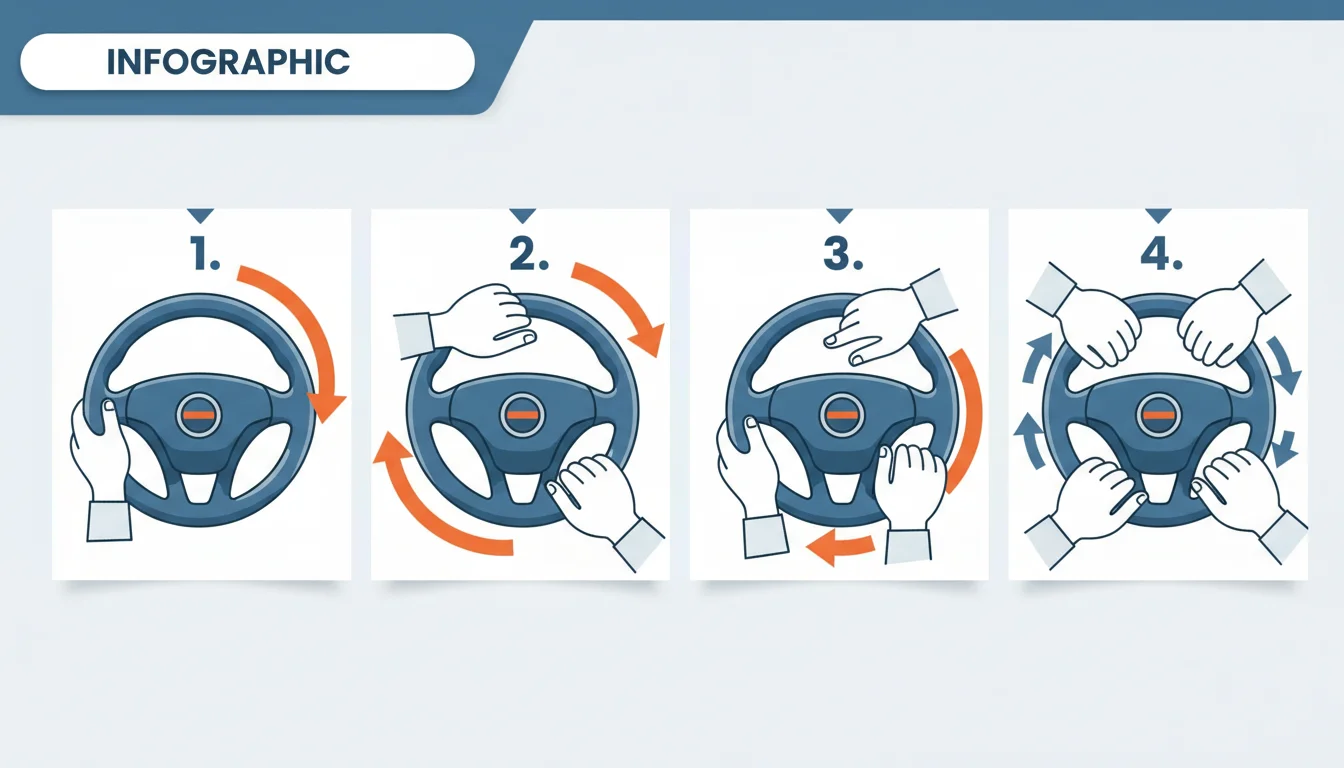 INFOGRAPHIC

1.

2.

3.

4.