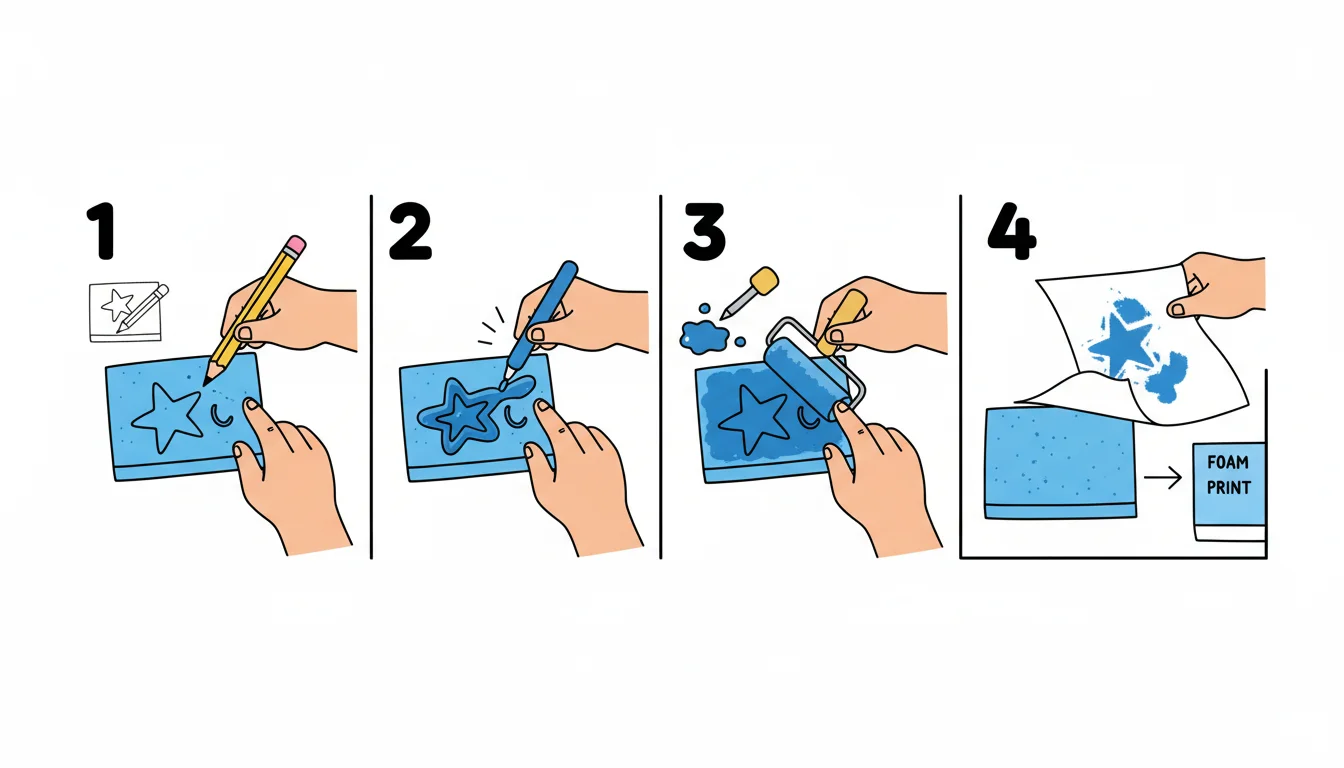 1

2

3

4

FOAM PRINT